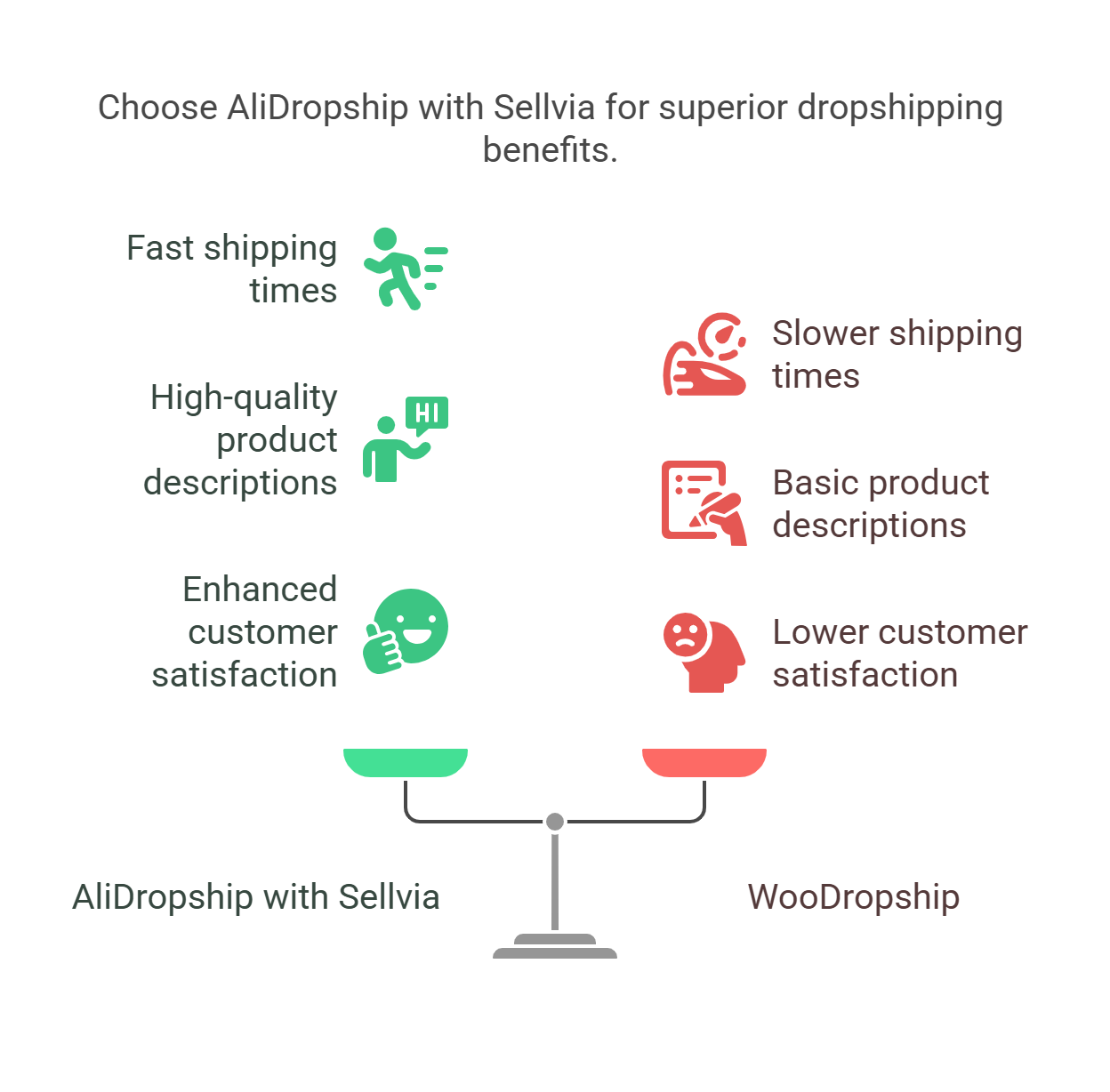 Choose AliDropship with Sellvia for superior dropshipping benefits.

Fast shipping times

HI

High-quality product descriptions

Enhanced customer satisfaction

Slower shipping times

Basic product descriptions

Lower customer satisfaction

AliDropship with Sellvia

WooDropship